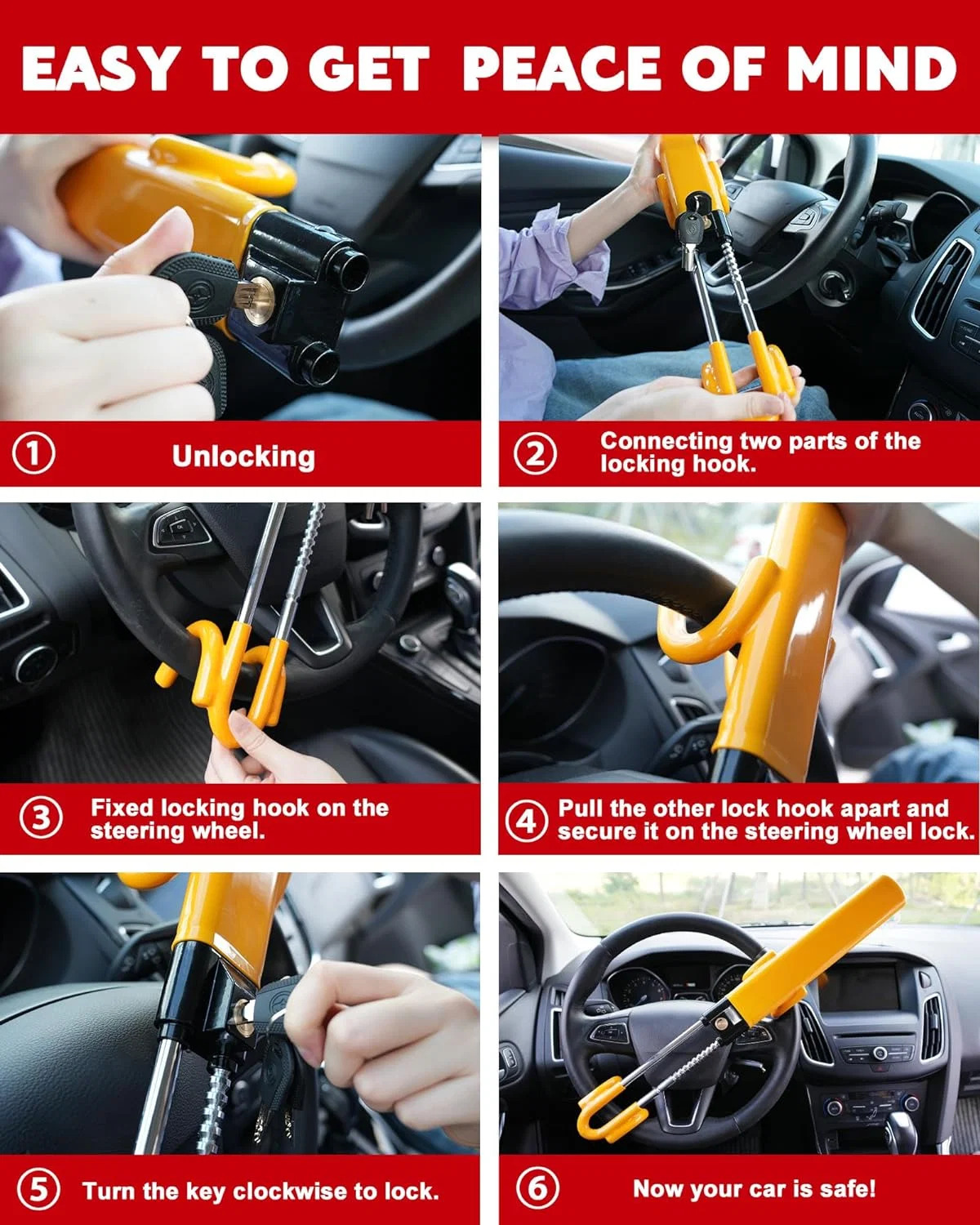 EASY TO GET PEACE OF MIND

① Unlocking

② Connecting two parts of the locking hook.

③ Fixed locking hook on the steering wheel.

④ Pull the other lock hook apart and secure it on the steering wheel lock.

⑤ Turn the key clockwise to lock.

⑥ Now your car is safe!