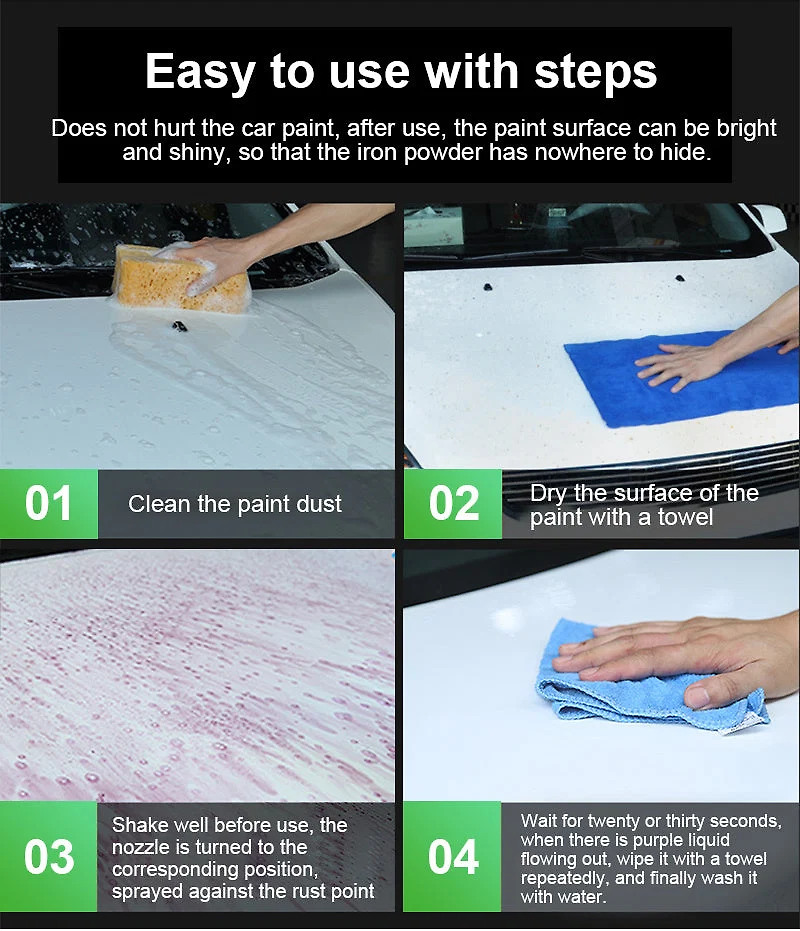 Easy to use with steps

Does not hurt the car paint, after use, the paint surface can be bright and shiny, so that the iron powder has nowhere to hide.

01 Clean the paint dust

02 Dry the surface of the paint with a towel

03 Shake well before use, the nozzle is turned to the corresponding position, sprayed against the rust point

04 Wait for twenty or thirty seconds, when there is purple liquid flowing out, wipe it with a towel repeatedly, and finally wash it with water.